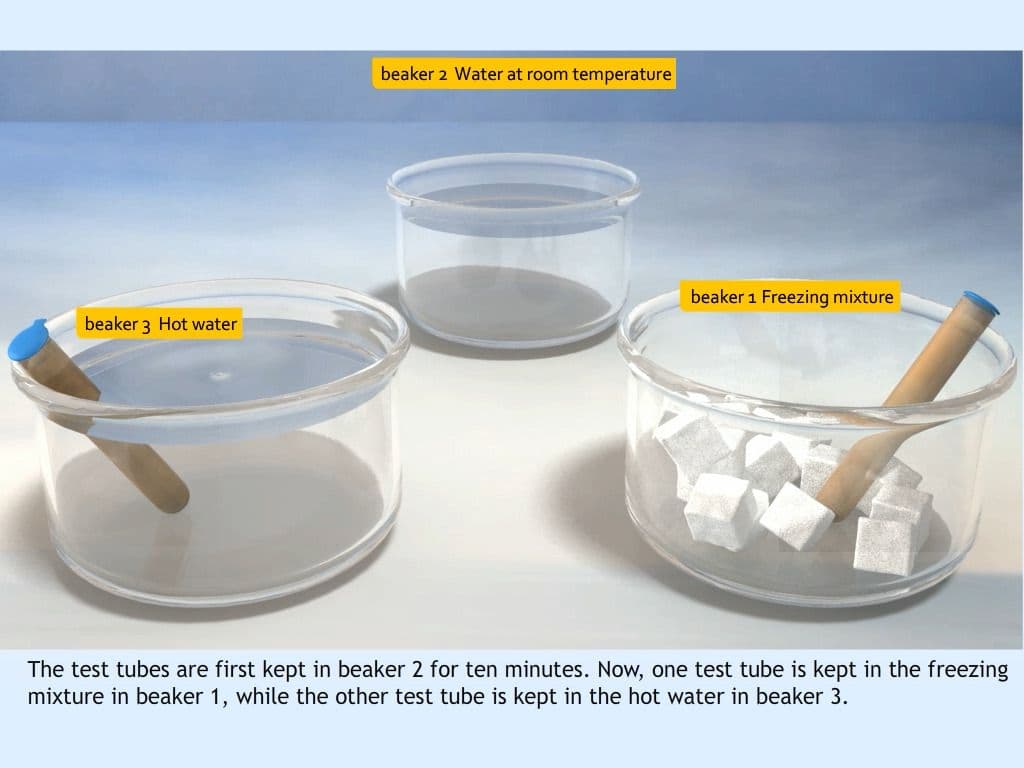 beaker 2 Water at room temperature

beaker 3 Hot water

beaker 1 Freezing mixture

The test tubes are first kept in beaker 2 for ten minutes. Now, one test tube is kept in the freezing mixture in beaker 1, while the other test tube is kept in the hot water in beaker 3.